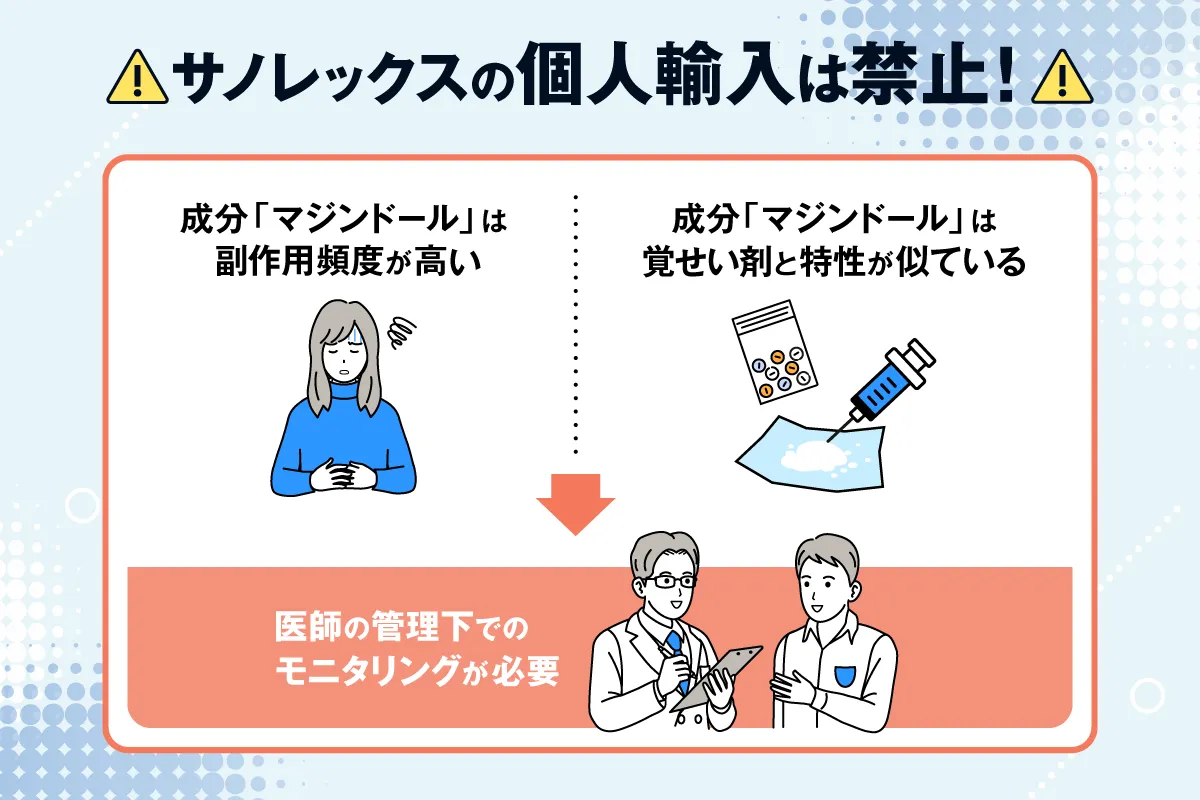 サノレックスの個人輸入は禁止!

成分「マジンドール」は副作用頻度が高い

成分「マジンドール」は覚せい剤と特性が似ている

医師の管理下でのモニタリングが必要